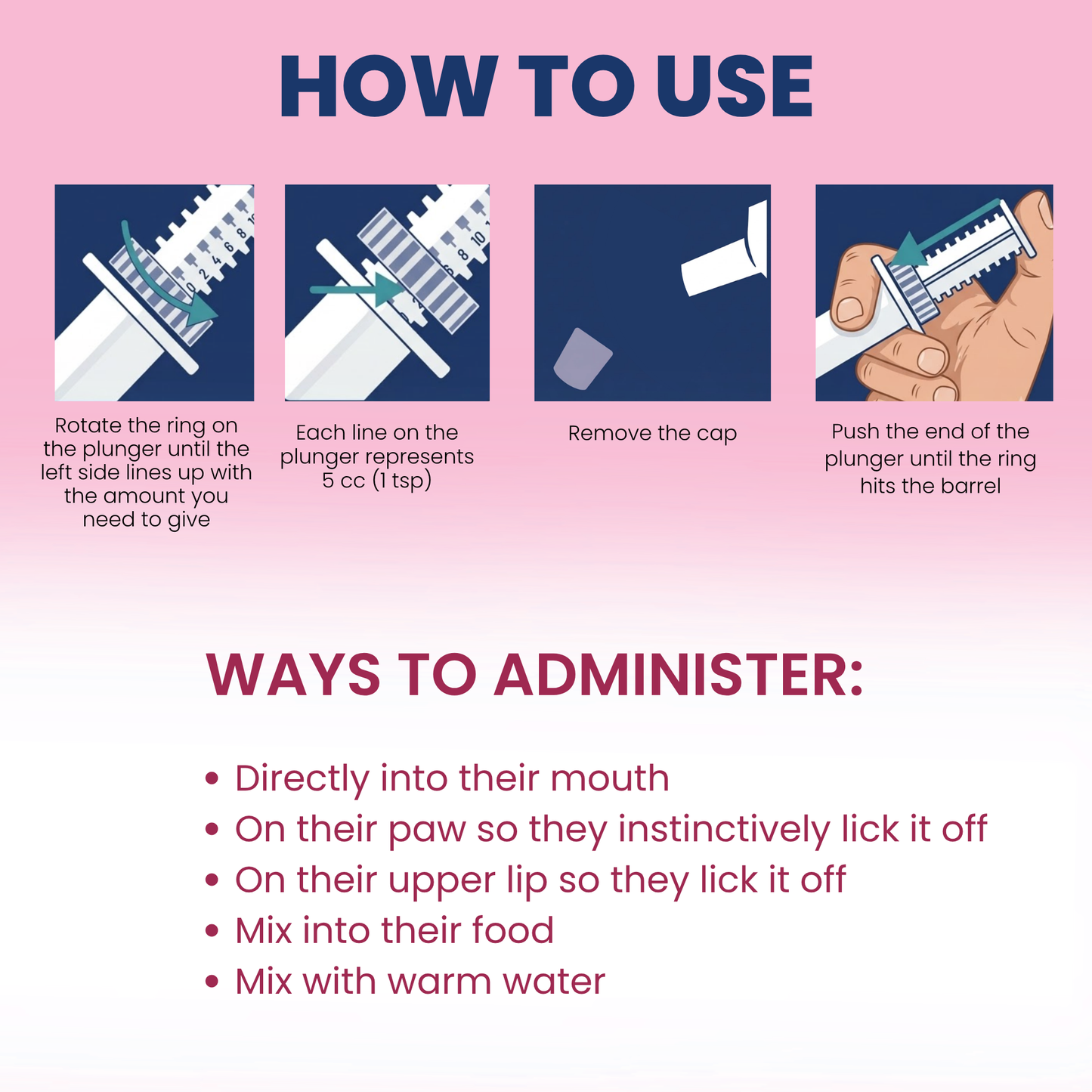 HOW TO USE

0 2 4 6 8 10

8 10

Rotate the ring on the plunger until the left side lines up with the amount you need to give

Each line on the plunger represents 5 cc (1 tsp)

Remove the cap

Push the end of the plunger until the ring hits the barrel

WAYS TO ADMINISTER:

• Directly into their mouth
• On their paw so they instinctively lick it off
• On their upper lip so they lick it off
• Mix into their food
• Mix with warm water